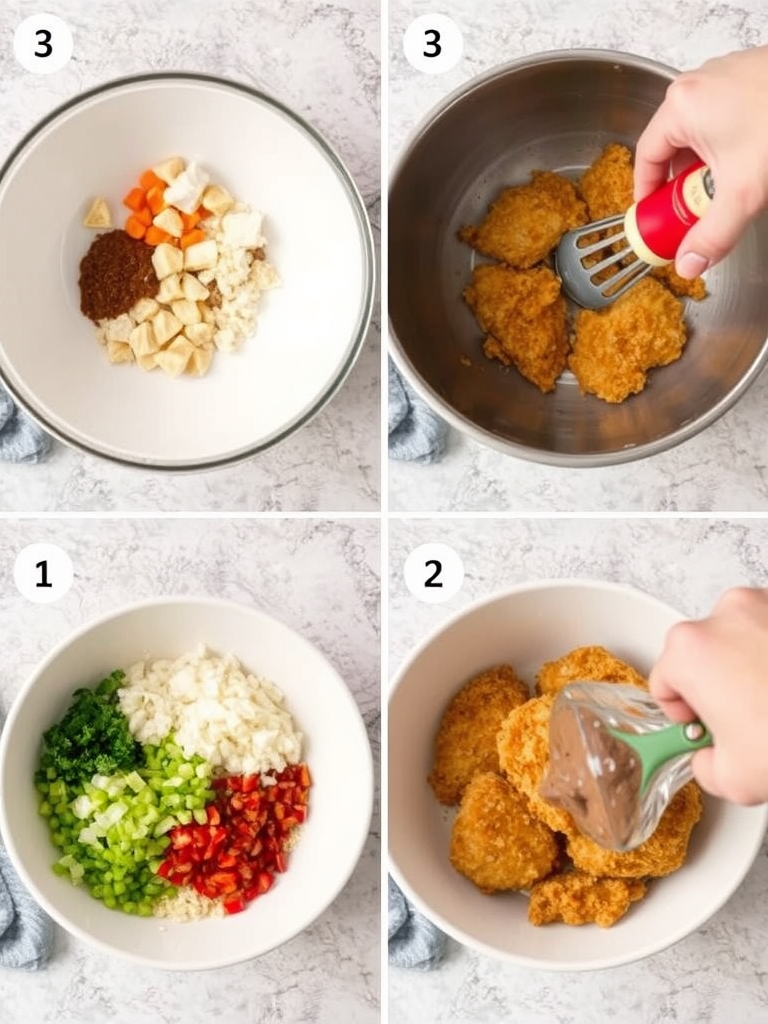 3

3

1

2